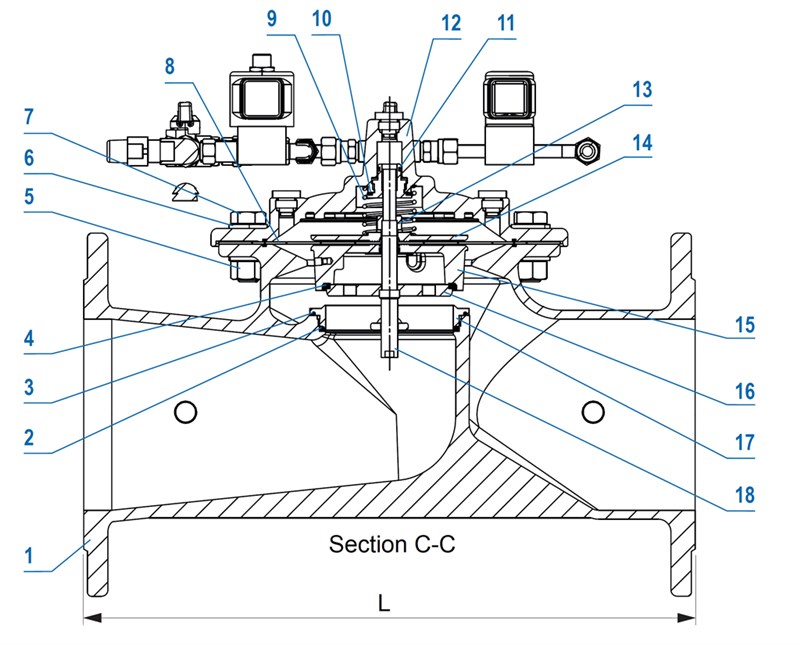 9
10
12
11
8
13
7
14
6
5
15
4
16
3
17
2
18
1
Section C-C
L